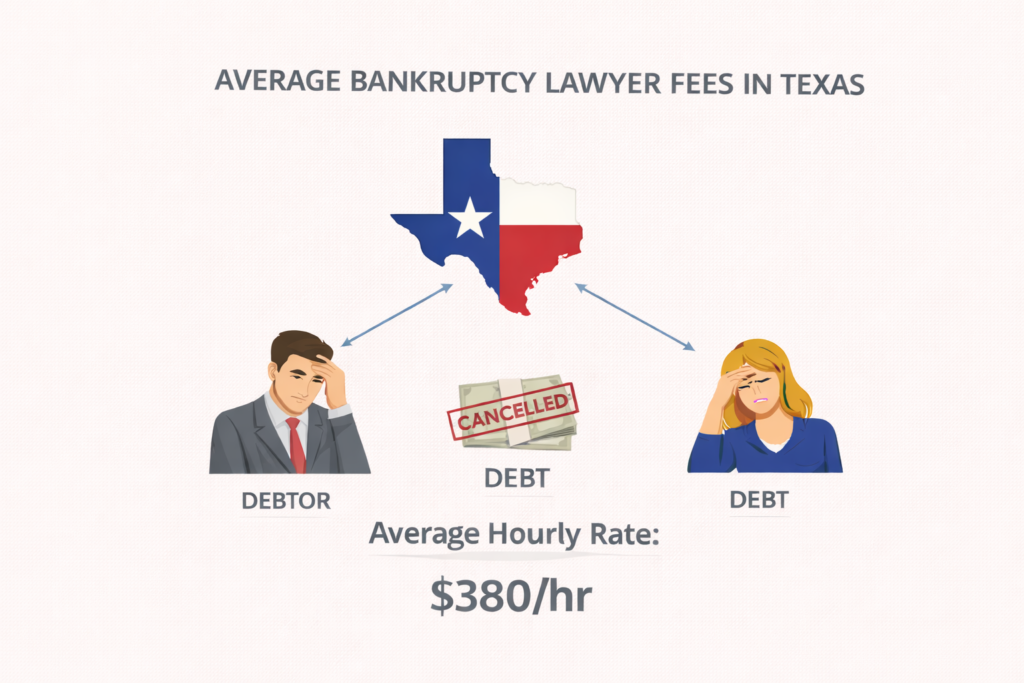 AVERAGE BANKRUPTCY LAWYER FEES IN TEXAS

CANCELLED

DEBTOR

DEBT

DEBT

Average Hourly Rate:

$380/hr