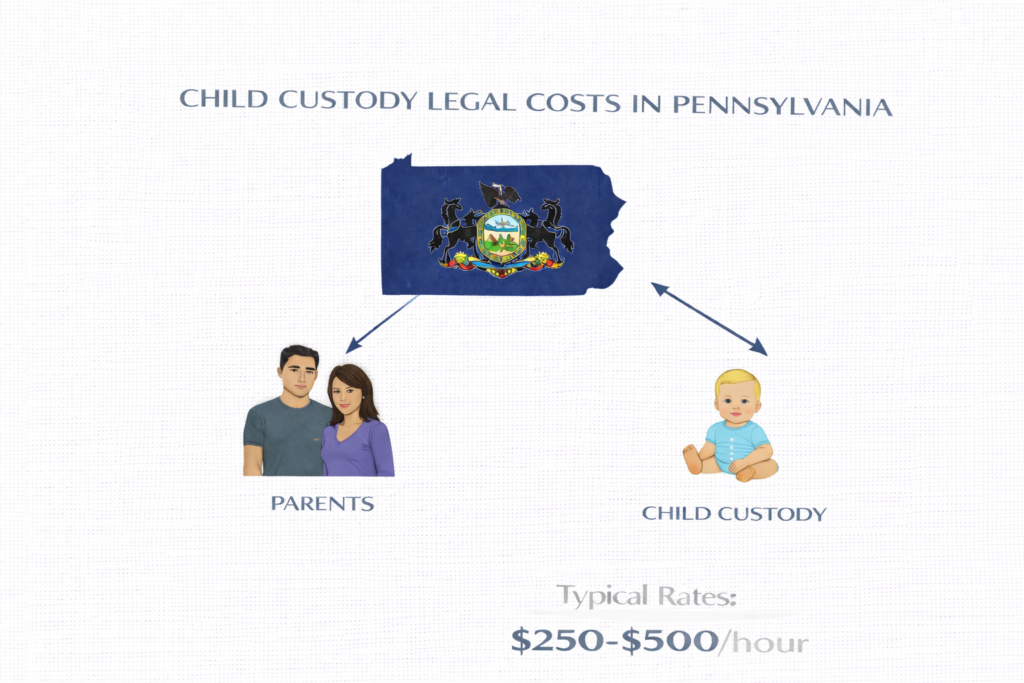 CHILD CUSTODY LEGAL COSTS IN PENNSYLVANIA

PARENTS

CHILD CUSTODY

Typical Rates:

\$250-\$500/hour