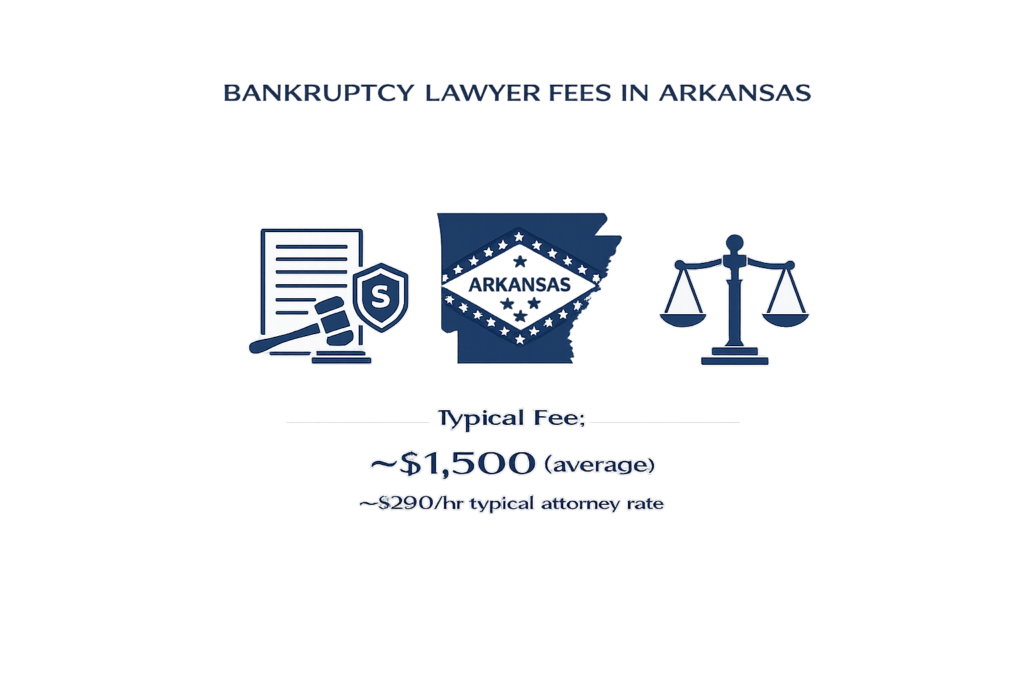 BANKRUPTCY LAWYER FEES IN ARKANSAS

S

ARKANSAS

Typical Fee;

~$1,500 (average)

~$290/hr typical attorney rate