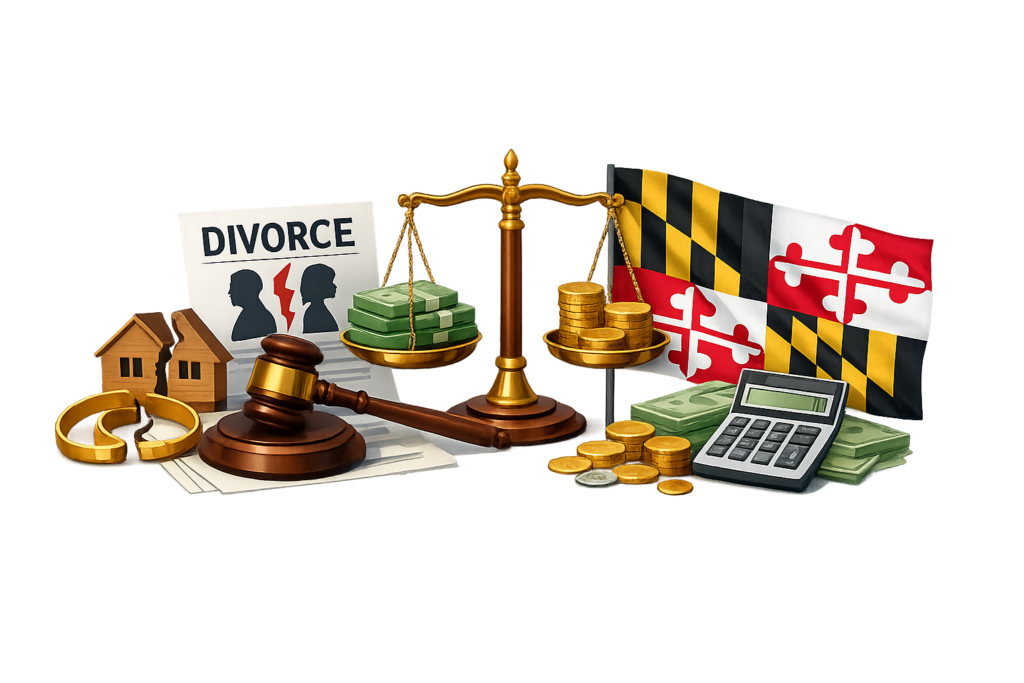 DIVORCE